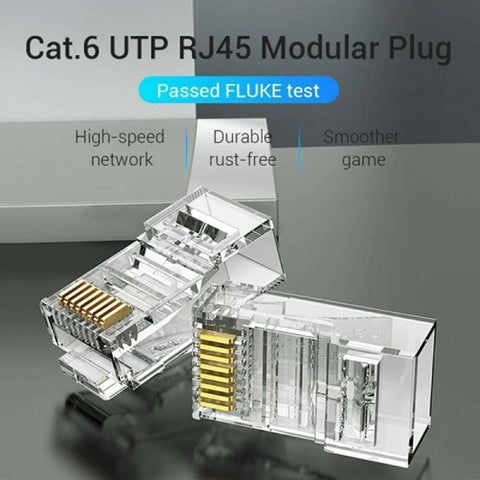 Cat.6 UTP RJ45 Modular Plug

Passed FLUKE test

High-speed network

Durable rust-free

Smoother game