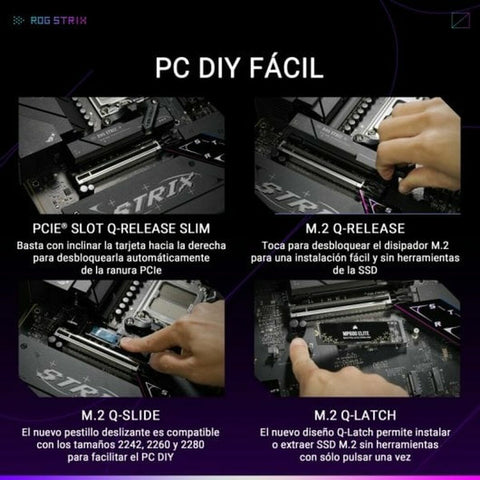 ROG STRIX

PC DIY FÁCIL

STRIX

PCIE® SLOT Q-RELEASE SLIM
Basta con inclinar la tarjeta hacia la derecha para desbloquearla automáticamente de la ranura PCIe

STRIX

M.2 Q-RELEASE
Toca para desbloquear el disipador M.2 para una instalación fácil y sin herramientas de la SSD

STRIX

M.2 Q-SLIDE
El nuevo pestillo deslizante es compatible con los tamaños 2242, 2260 y 2280 para facilitar el PC DIY

MP600 ELITE

M.2 Q-LATCH
El nuevo diseño Q-Latch permite instalar o extraer SSD M.2 sin herramientas con sólo pulsar una vez